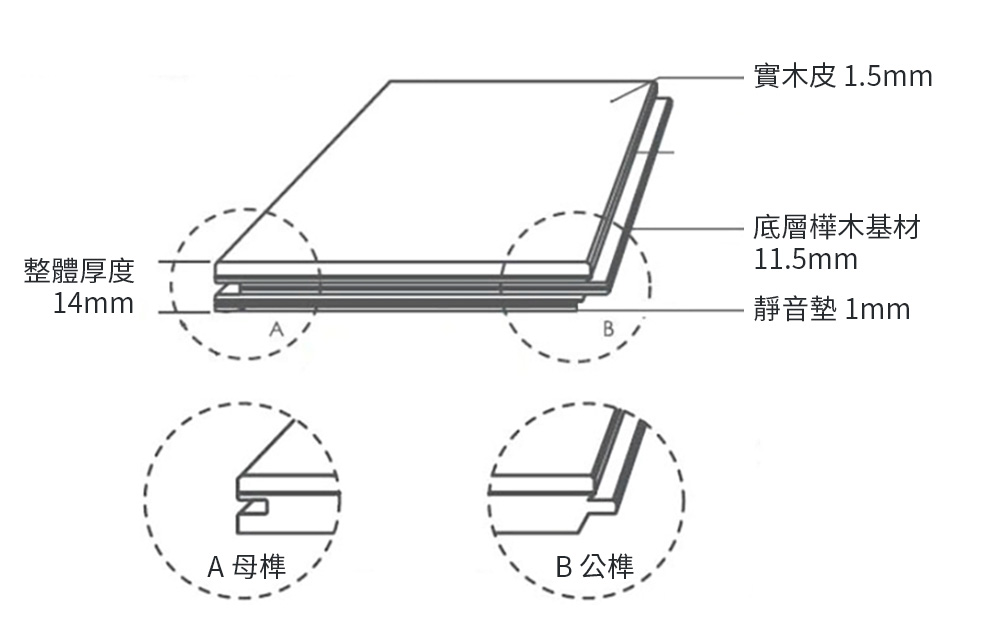 實木皮 1.5mm

底層樺木基材
11.5mm

靜音墊 1mm

整體厚度
14mm

A

B

A 母榫

B 公榫